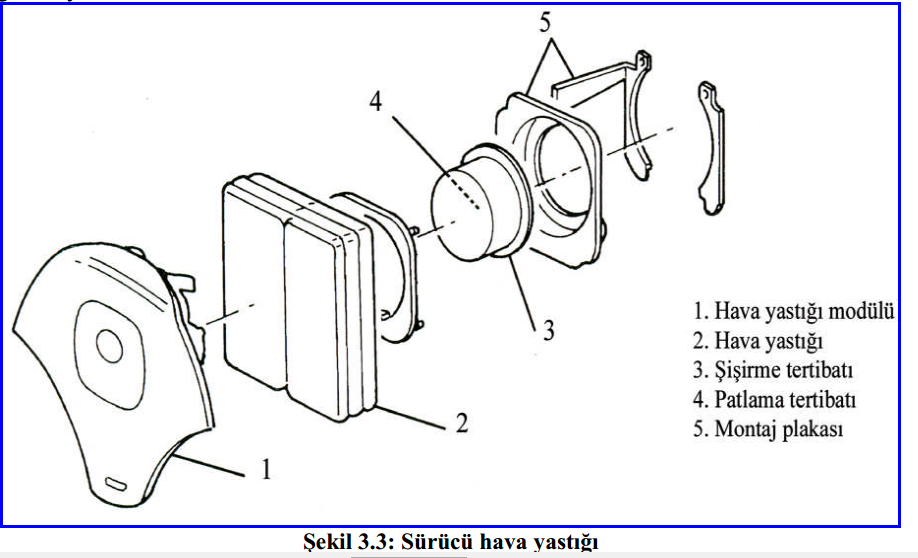 5

4

3

2

1

1. Hava yastığı modülü
2. Hava yastığı
3. Şişirme tertibatı
4. Patlama tertibatı
5. Montaj plakası

Şekil 3.3: Sürücü hava yastığı